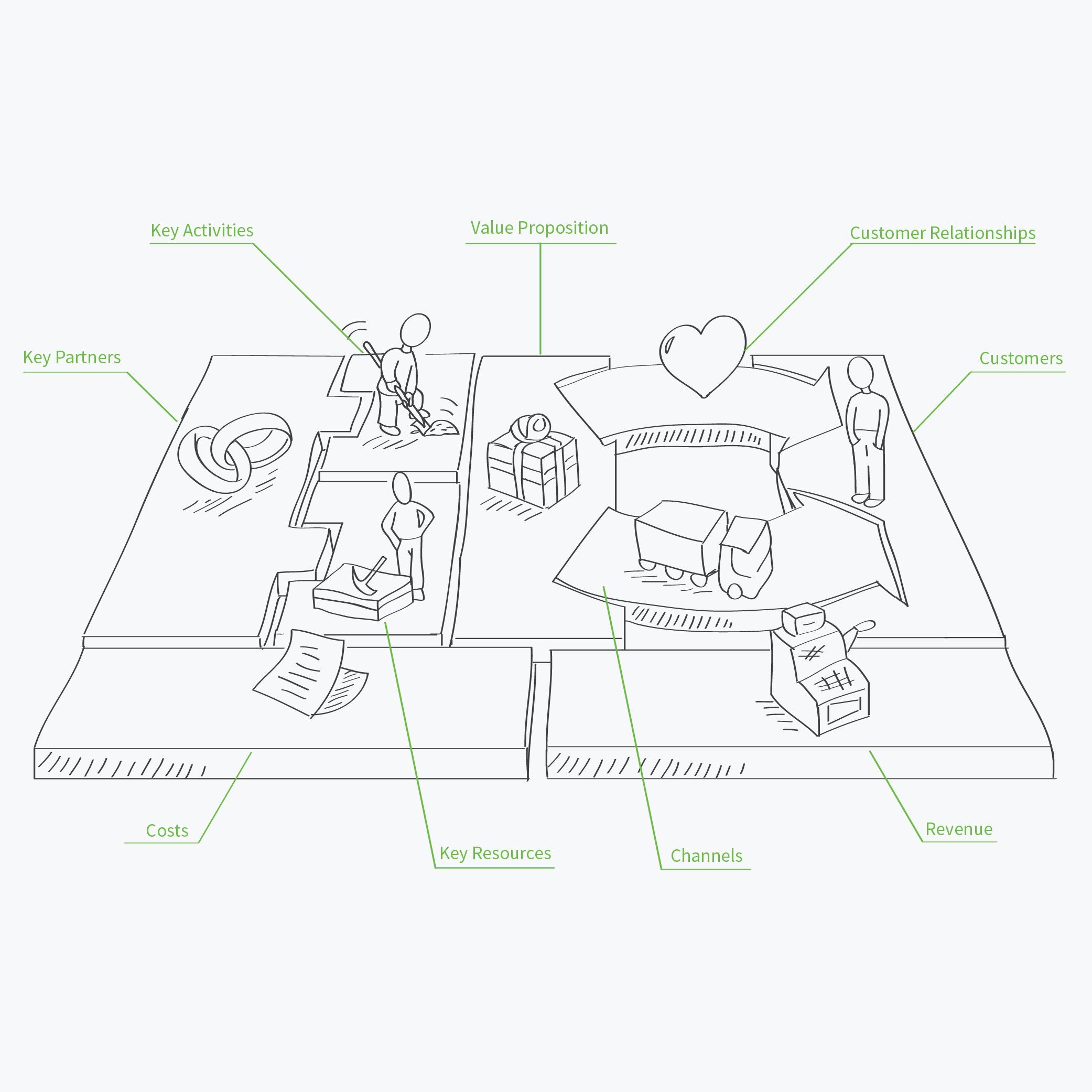 Key Activities

Value Proposition

Customer Relationships

Key Partners

Customers

Costs

Key Resources

Channels

Revenue